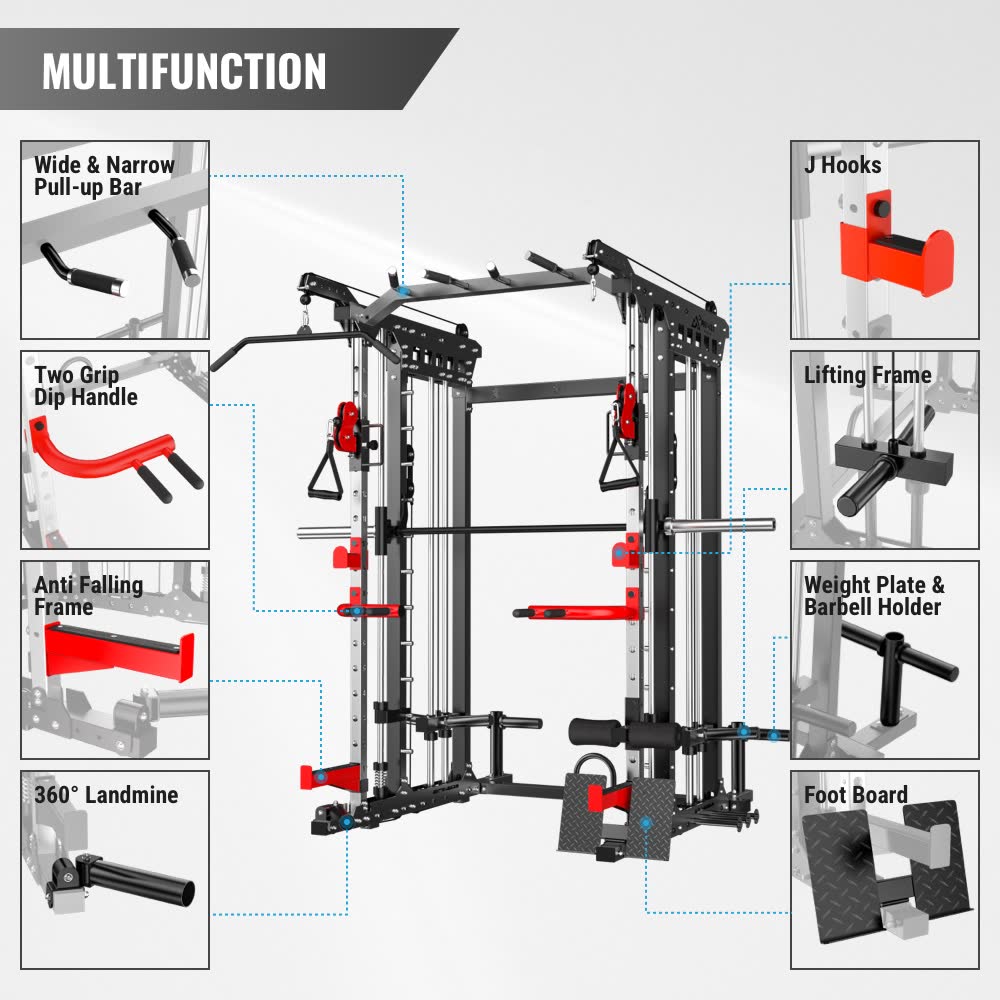 MULTIFUNCTION

Wide & Narrow Pull-up Bar

Two Grip Dip Handle

Anti Falling Frame

360° Landmine

J Hooks

Lifting Frame

Weight Plate & Barbell Holder

Foot Board