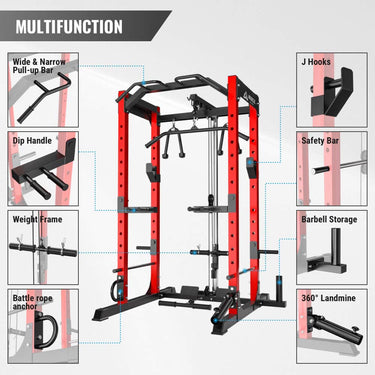 MULTIFUNCTION

Wide & Narrow Pull-up Bar

Dip Handle

Weight Frame

Battle rope anchor

J Hooks

Safety Bar

Barbell Storage

360° Landmine